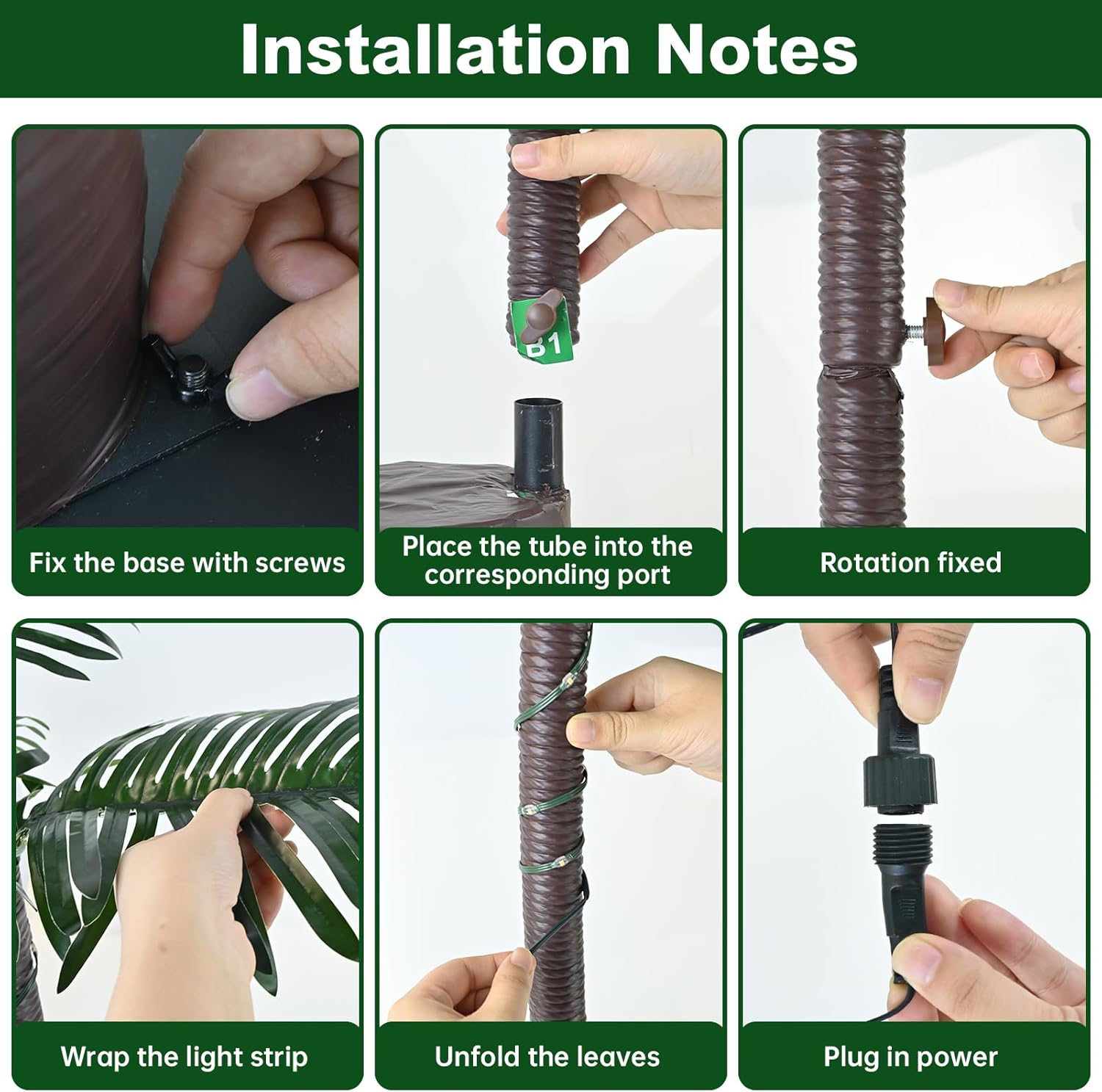 Installation Notes

B1

Fix the base with screws

Place the tube into the corresponding port

Rotation fixed

Wrap the light strip

Unfold the leaves

Plug in power